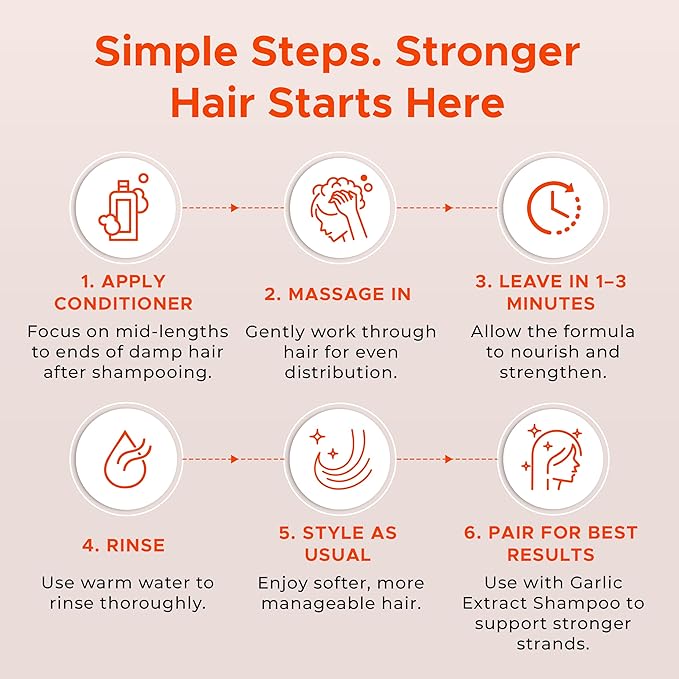 Simple Steps. Stronger Hair Starts Here

1. APPLY CONDITIONER
Focus on mid-lengths to ends of damp hair after shampooing.

2. MASSAGE IN
Gently work through hair for even distribution.

3. LEAVE IN 1–3 MINUTES
Allow the formula to nourish and strengthen.

4. RINSE
Use warm water to rinse thoroughly.

5. STYLE AS USUAL
Enjoy softer, more manageable hair.

6. PAIR FOR BEST RESULTS
Use with Garlic Extract Shampoo to support stronger strands.