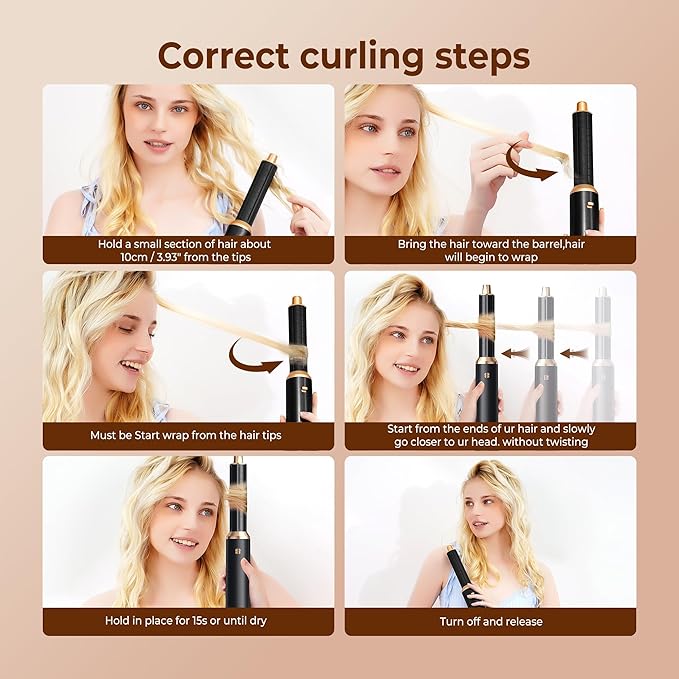 Correct curling steps

Hold a small section of hair about 10cm / 3.93" from the tips

Bring the hair toward the barrel,hair will begin to wrap

Must be Start wrap from the hair tips

Start from the ends of ur hair and slowly go closer to ur head. without twisting

Hold in place for 15s or until dry

Turn off and release