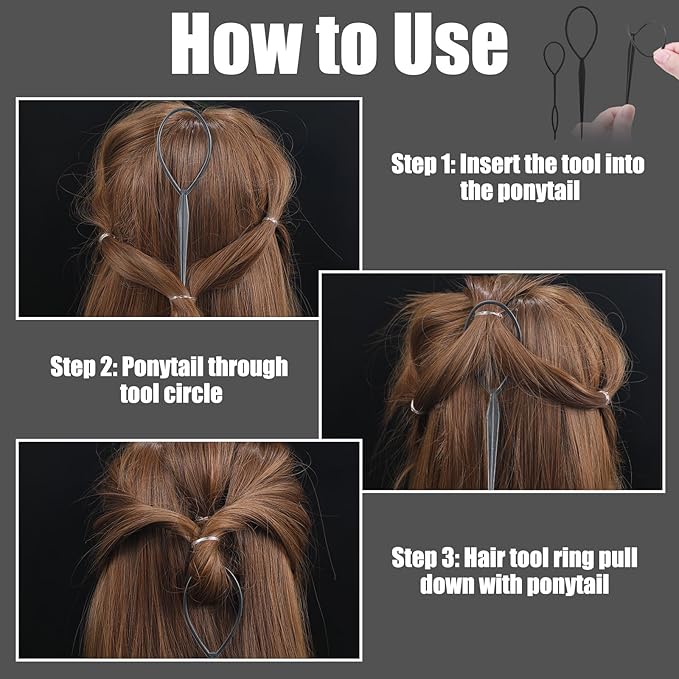 How to Use

Step 1: Insert the tool into the ponytail

Step 2: Ponytail through tool circle

Step 3: Hair tool ring pull down with ponytail