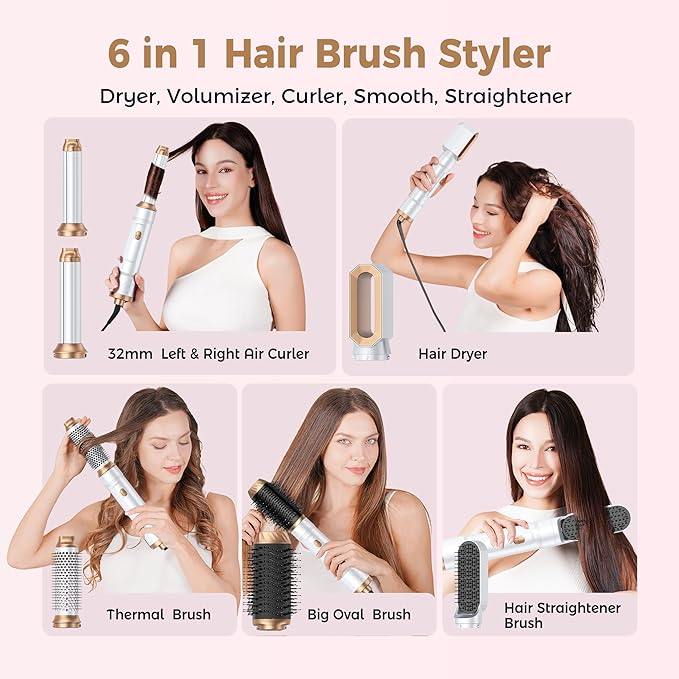 6 in 1 Hair Brush Styler

Dryer, Volumizer, Curler, Smooth, Straightener

32mm Left & Right Air Curler

Hair Dryer

Thermal Brush

Big Oval Brush

Hair Straightener Brush