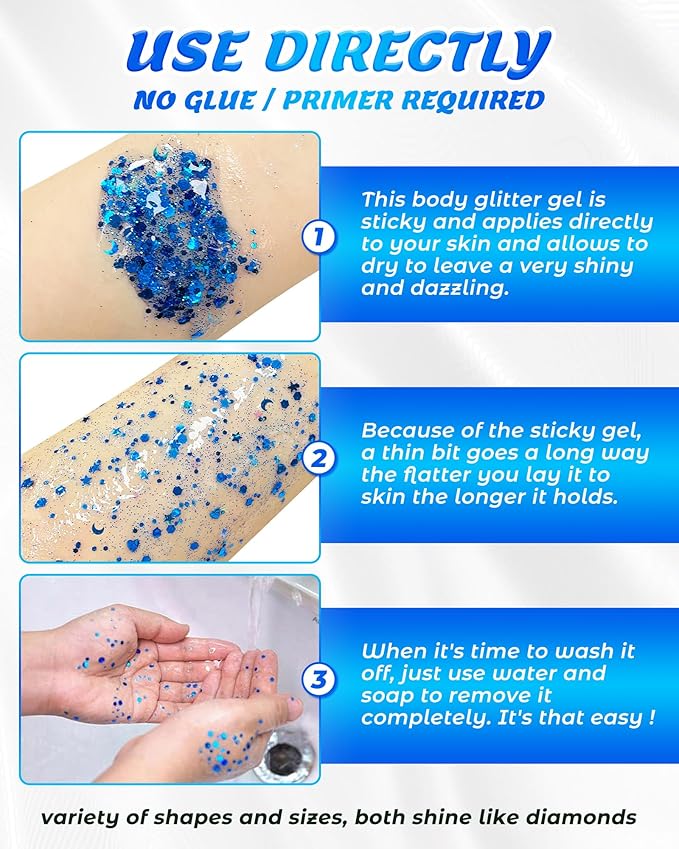 USE DIRECTLY
NO GLUE / PRIMER REQUIRED

1

This body glitter gel is sticky and applies directly to your skin and allows to dry to leave a very shiny and dazzling.

2

Because of the sticky gel, a thin bit goes a long way the flatter you lay it to skin the longer it holds.

3

When it's time to wash it off, just use water and soap to remove it completely. It's that easy !

variety of shapes and sizes, both shine like diamonds