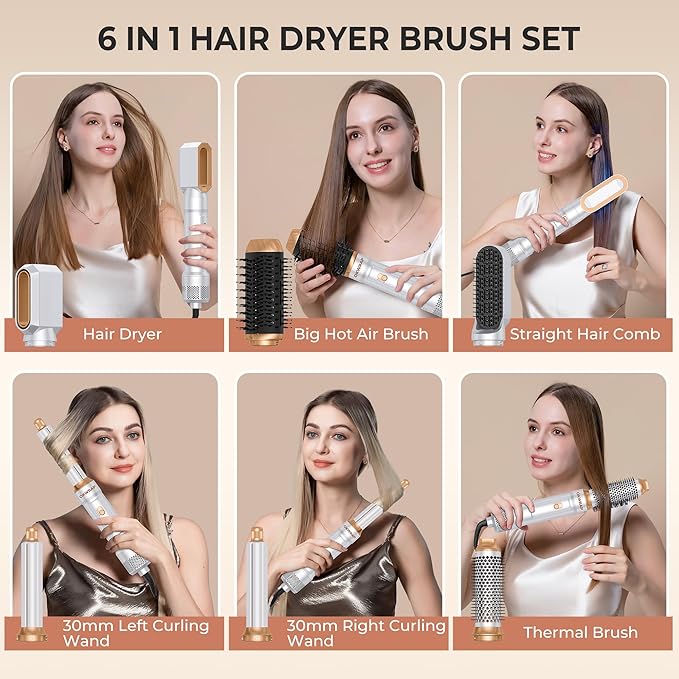 6 IN 1 HAIR DRYER BRUSH SET

Hair Dryer

Big Hot Air Brush

Straight Hair Comb

30mm Left Curling Wand

30mm Right Curling Wand

Thermal Brush