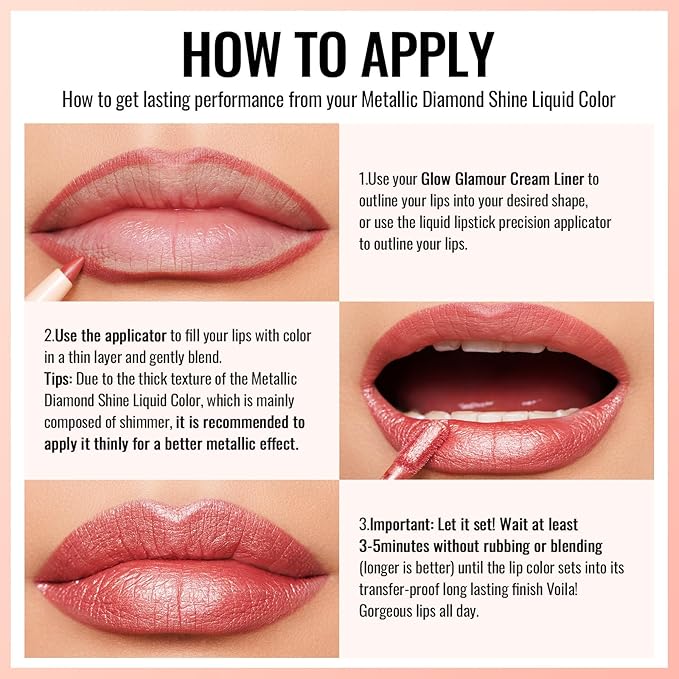 HOW TO APPLY

How to get lasting performance from your Metallic Diamond Shine Liquid Color

1.Use your Glow Glamour Cream Liner to outline your lips into your desired shape, or use the liquid lipstick precision applicator to outline your lips.

2.Use the applicator to fill your lips with color in a thin layer and gently blend.
Tips: Due to the thick texture of the Metallic Diamond Shine Liquid Color, which is mainly composed of shimmer, it is recommended to apply it thinly for a better metallic effect.

3.Important: Let it set! Wait at least 3-5minutes without rubbing or blending (longer is better) until the lip color sets into its transfer-proof long lasting finish Voila! Gorgeous lips all day.