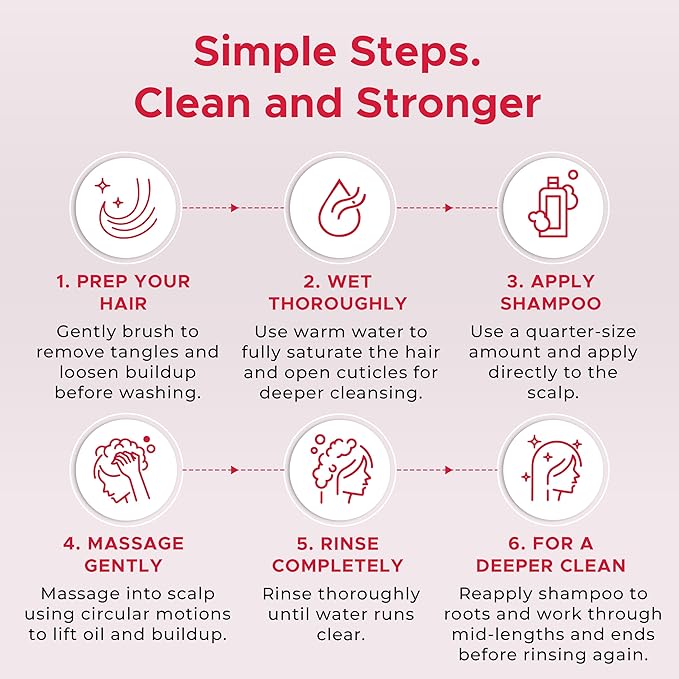 Simple Steps.
Clean and Stronger

1. PREP YOUR HAIR

Gently brush to remove tangles and loosen buildup before washing.

2. WET THOROUGHLY

Use warm water to fully saturate the hair and open cuticles for deeper cleansing.

3. APPLY SHAMPOO

Use a quarter-size amount and apply directly to the scalp.

4. MASSAGE GENTLY

Massage into scalp using circular motions to lift oil and buildup.

5. RINSE COMPLETELY

Rinse thoroughly until water runs clear.

6. FOR A DEEPER CLEAN

Reapply shampoo to roots and work through mid-lengths and ends before rinsing again.