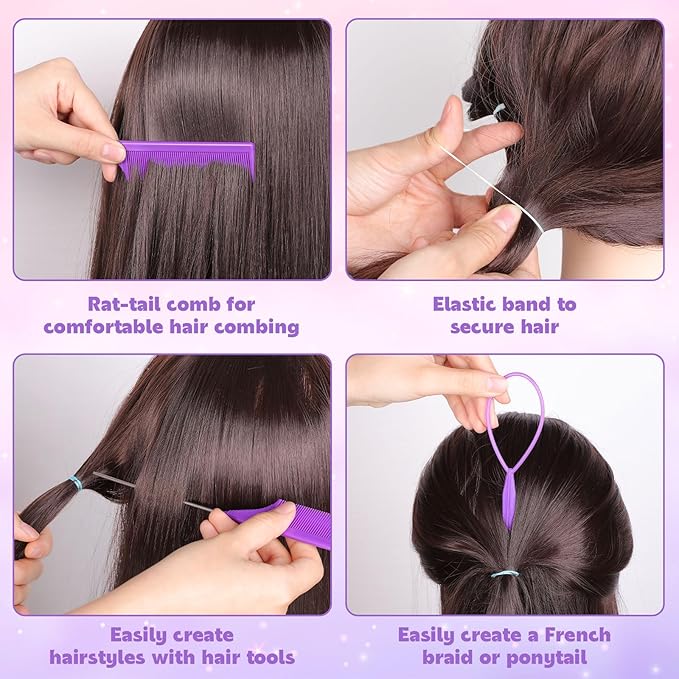 Rat-tail comb for comfortable hair combing

Elastic band to secure hair

Easily create hairstyles with hair tools

Easily create a French braid or ponytail