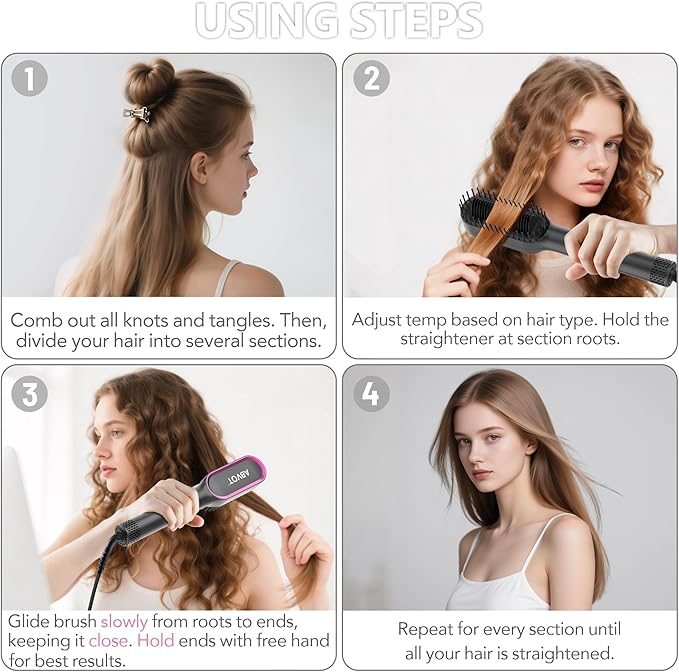 USING STEPS

1

Comb out all knots and tangles. Then, divide your hair into several sections.

2

Adjust temp based on hair type. Hold the straightener at section roots.

3

ABVOT

Glide brush slowly from roots to ends, keeping it close. Hold ends with free hand for best results.

4

Repeat for every section until all your hair is straightened.