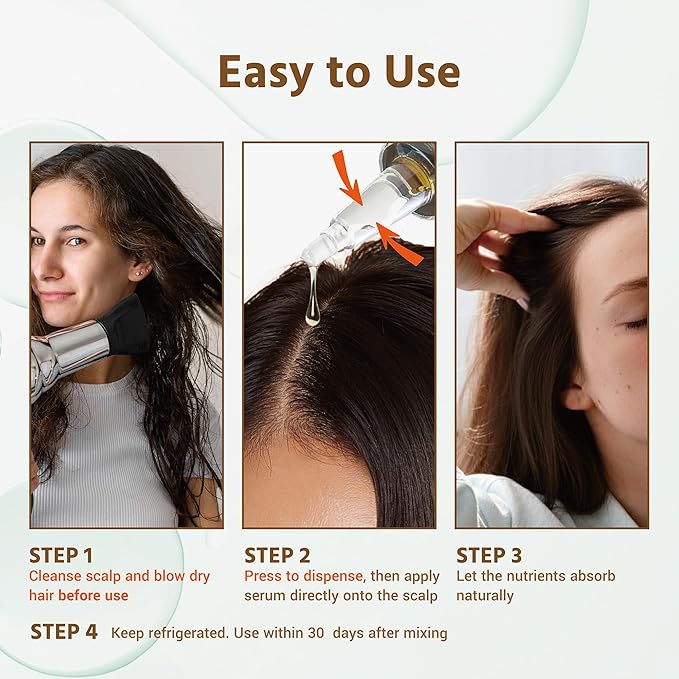 Easy to Use

STEP 1
Cleanse scalp and blow dry hair before use

STEP 2
Press to dispense, then apply serum directly onto the scalp

STEP 3
Let the nutrients absorb naturally

STEP 4 Keep refrigerated. Use within 30 days after mixing