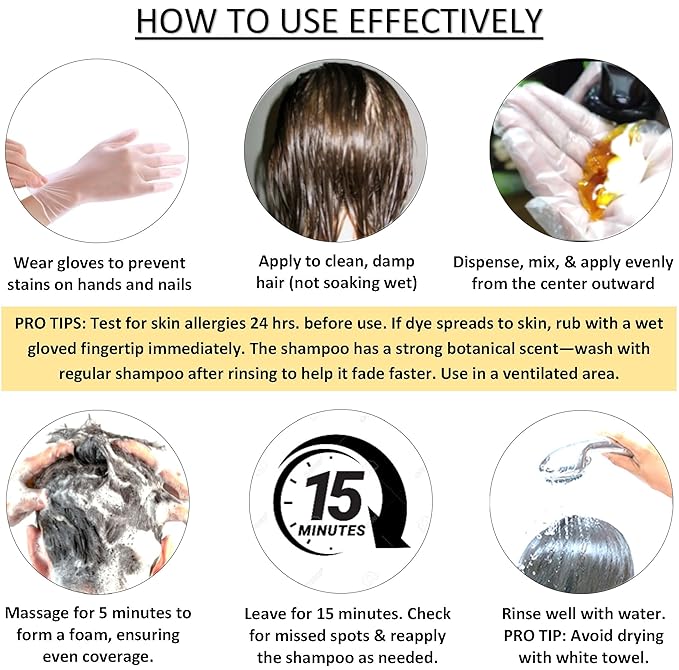 HOW TO USE EFFECTIVELY

Wear gloves to prevent stains on hands and nails

Apply to clean, damp hair (not soaking wet)

Dispense, mix, & apply evenly from the center outward

PRO TIPS: Test for skin allergies 24 hrs. before use. If dye spreads to skin, rub with a wet gloved fingertip immediately. The shampoo has a strong botanical scent—wash with regular shampoo after rinsing to help it fade faster. Use in a ventilated area.

15 MINUTES

Massage for 5 minutes to form a foam, ensuring even coverage.

Leave for 15 minutes. Check for missed spots & reapply the shampoo as needed.

Rinse well with water. PRO TIP: Avoid drying with white towel.