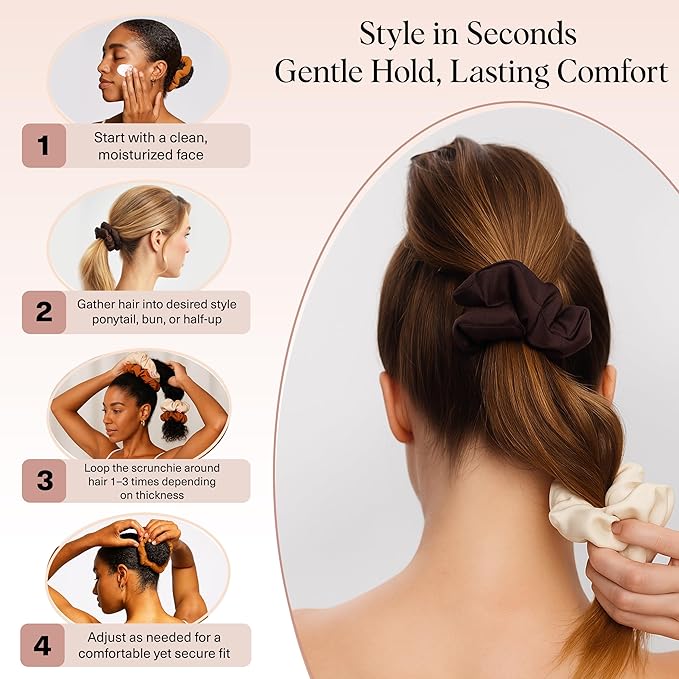 Style in Seconds
Gentle Hold, Lasting Comfort

1
Start with a clean, moisturized face

2
Gather hair into desired style ponytail, bun, or half-up

3
Loop the scrunchie around hair 1–3 times depending on thickness

4
Adjust as needed for a comfortable yet secure fit