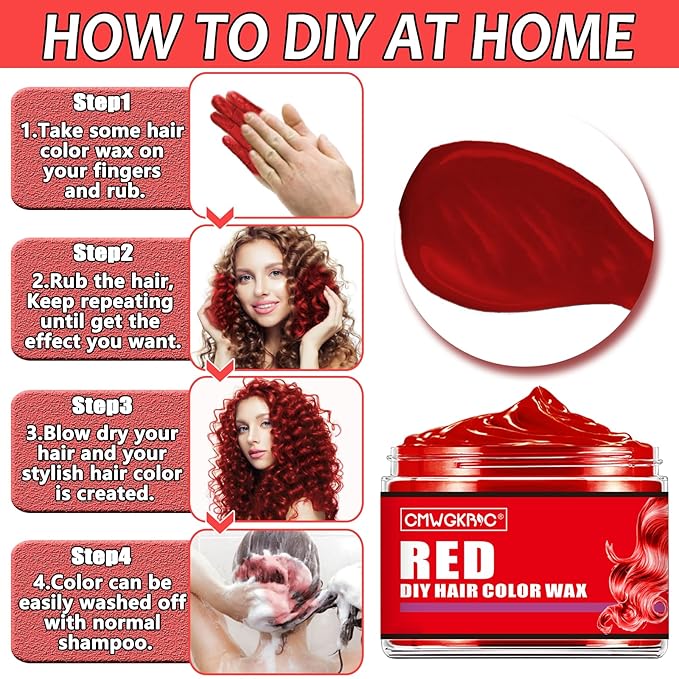 HOW TO DIY AT HOME

Step1
1.Take some hair color wax on your fingers and rub.

Step2
2.Rub the hair, Keep repeating until get the effect you want.

Step3
3.Blow dry your hair and your stylish hair color is created.

Step4
4.Color can be easily washed off with normal shampoo.

CMWGKRIC®
RED
DIY HAIR COLOR WAX