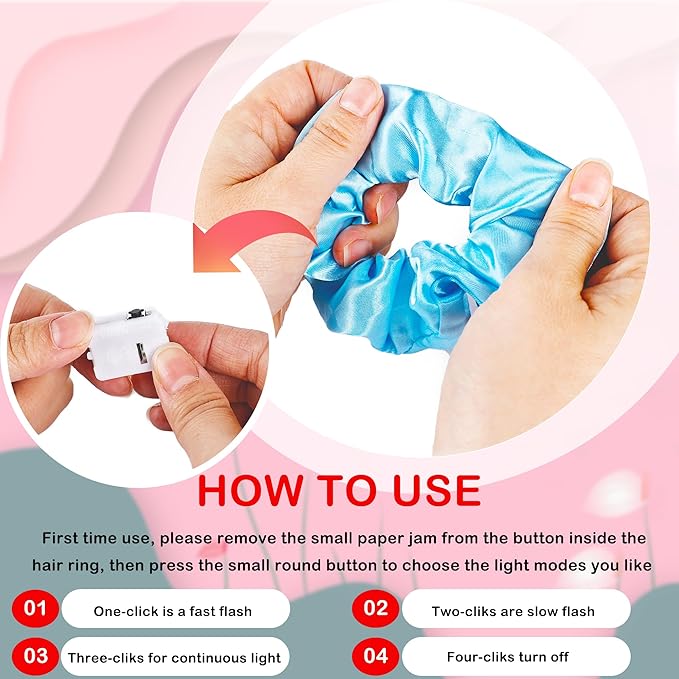 HOW TO USE

First time use, please remove the small paper jam from the button inside the hair ring, then press the small round button to choose the light modes you like

01 One-click is a fast flash

02 Two-cliks are slow flash

03 Three-cliks for continuous light

04 Four-cliks turn off