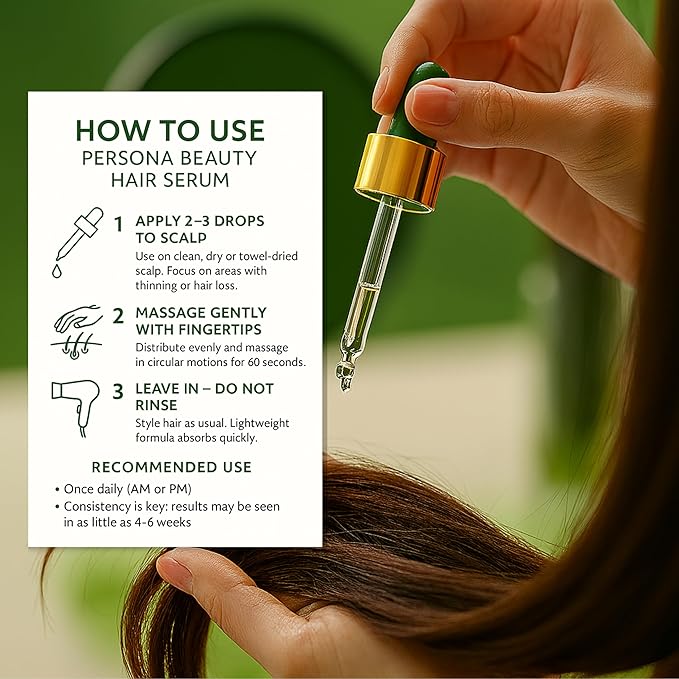 HOW TO USE
PERSONA BEAUTY
HAIR SERUM

1 APPLY 2–3 DROPS TO SCALP
Use on clean, dry or towel-dried scalp. Focus on areas with thinning or hair loss.

2 MASSAGE GENTLY WITH FINGERTIPS
Distribute evenly and massage in circular motions for 60 seconds.

3 LEAVE IN – DO NOT RINSE
Style hair as usual. Lightweight formula absorbs quickly.

RECOMMENDED USE
• Once daily (AM or PM)
• Consistency is key: results may be seen in as little as 4-6 weeks