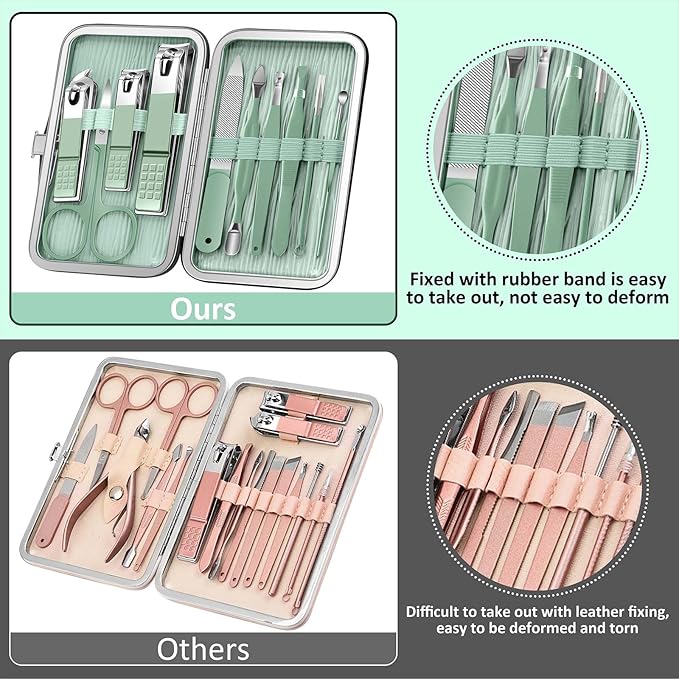 Ours

Fixed with rubber band is easy to take out, not easy to deform

Others

Difficult to take out with leather fixing, easy to be deformed and torn