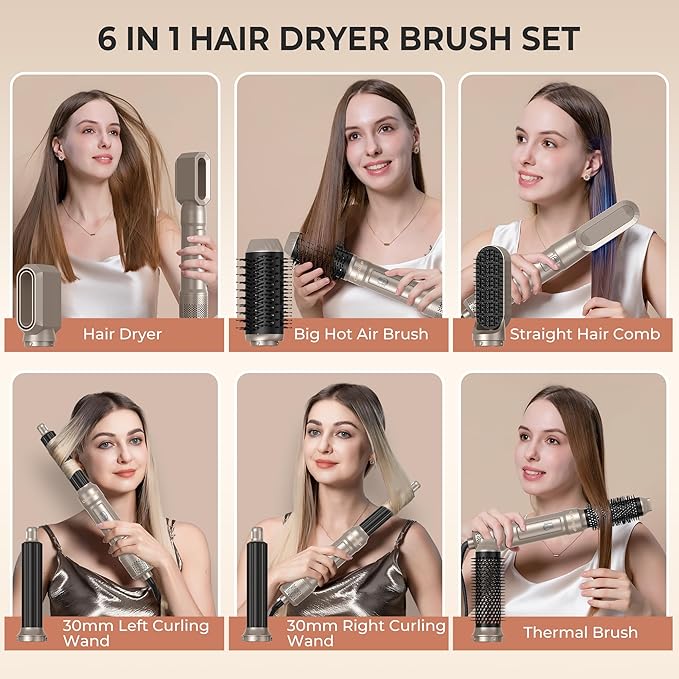 6 IN 1 HAIR DRYER BRUSH SET

Hair Dryer

Big Hot Air Brush

Straight Hair Comb

30mm Left Curling Wand

30mm Right Curling Wand

Thermal Brush