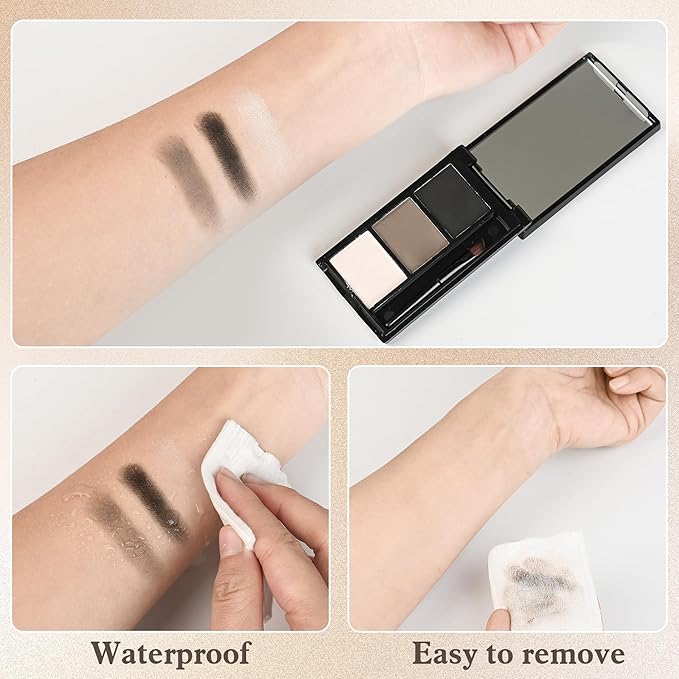 Waterproof

Easy to remove