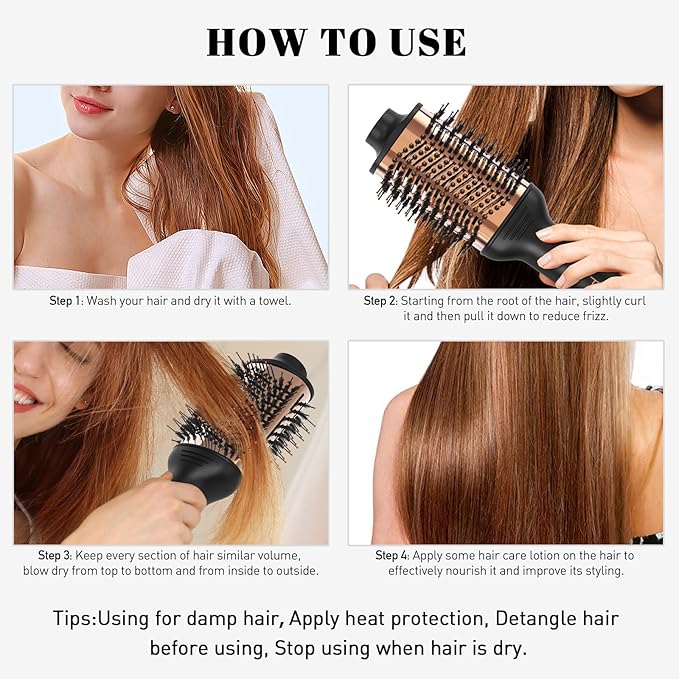 HOW TO USE

Step 1: Wash your hair and dry it with a towel.

Step 2: Starting from the root of the hair, slightly curl it and then pull it down to reduce frizz.

Step 3: Keep every section of hair similar volume, blow dry from top to bottom and from inside to outside.

Step 4: Apply some hair care lotion on the hair to effectively nourish it and improve its styling.

Tips:Using for damp hair, Apply heat protection, Detangle hair before using, Stop using when hair is dry.