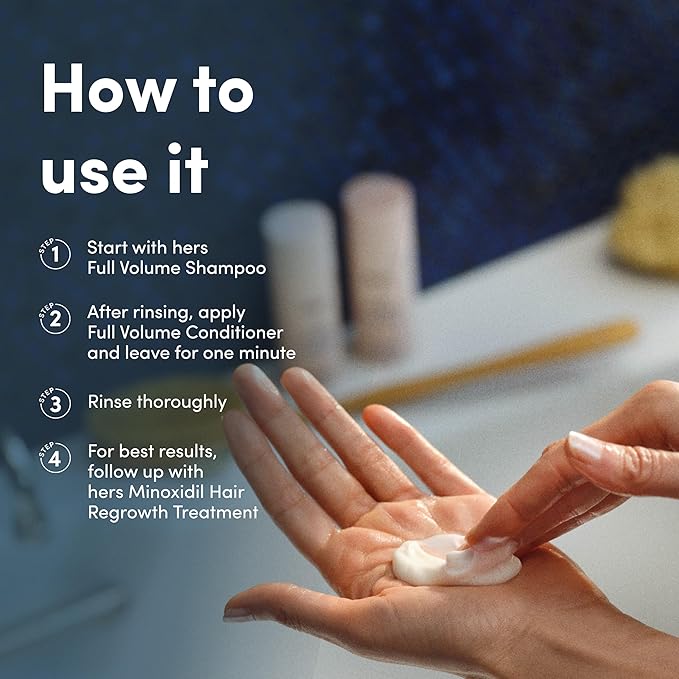 How to use it

STEP 1 Start with hers Full Volume Shampoo

STEP 2 After rinsing, apply Full Volume Conditioner and leave for one minute

STEP 3 Rinse thoroughly

STEP 4 For best results, follow up with hers Minoxidil Hair Regrowth Treatment