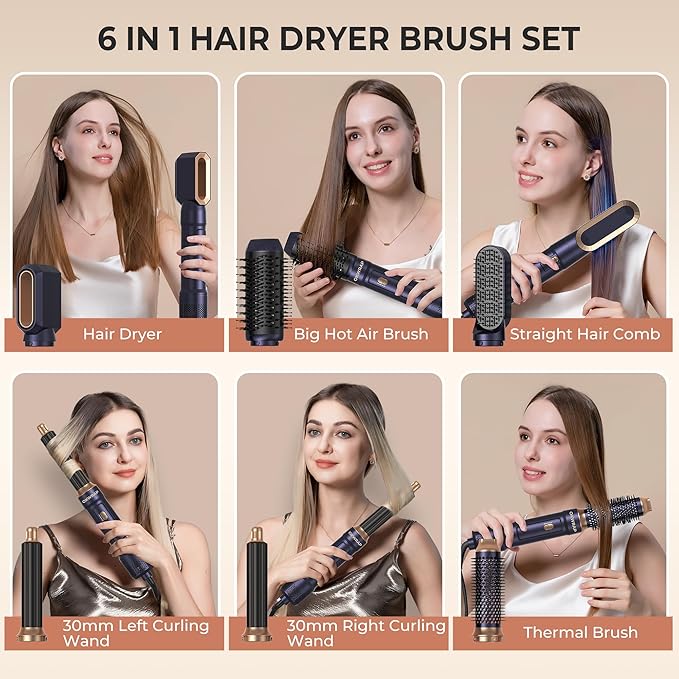 6 IN 1 HAIR DRYER BRUSH SET

Hair Dryer

Big Hot Air Brush

Straight Hair Comb

30mm Left Curling Wand

30mm Right Curling Wand

Thermal Brush