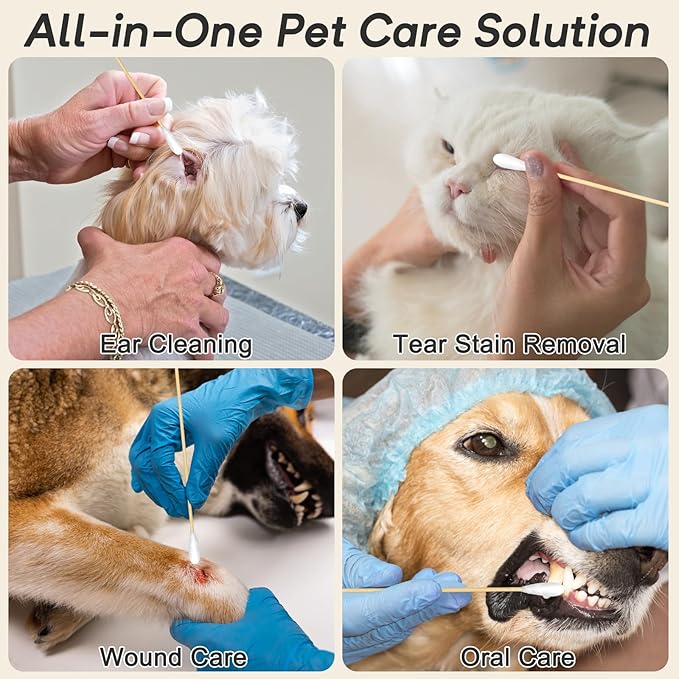 All-in-One Pet Care Solution

Ear Cleaning

Tear Stain Removal

Wound Care

Oral Care