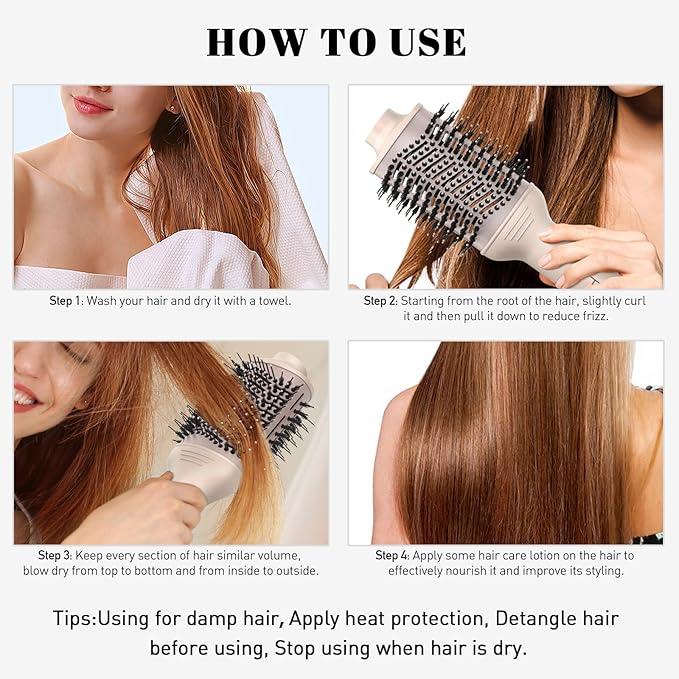 HOW TO USE

Step 1: Wash your hair and dry it with a towel.

Step 2: Starting from the root of the hair, slightly curl it and then pull it down to reduce frizz.

Step 3: Keep every section of hair similar volume, blow dry from top to bottom and from inside to outside.

Step 4: Apply some hair care lotion on the hair to effectively nourish it and improve its styling.

Tips:Using for damp hair, Apply heat protection, Detangle hair before using, Stop using when hair is dry.