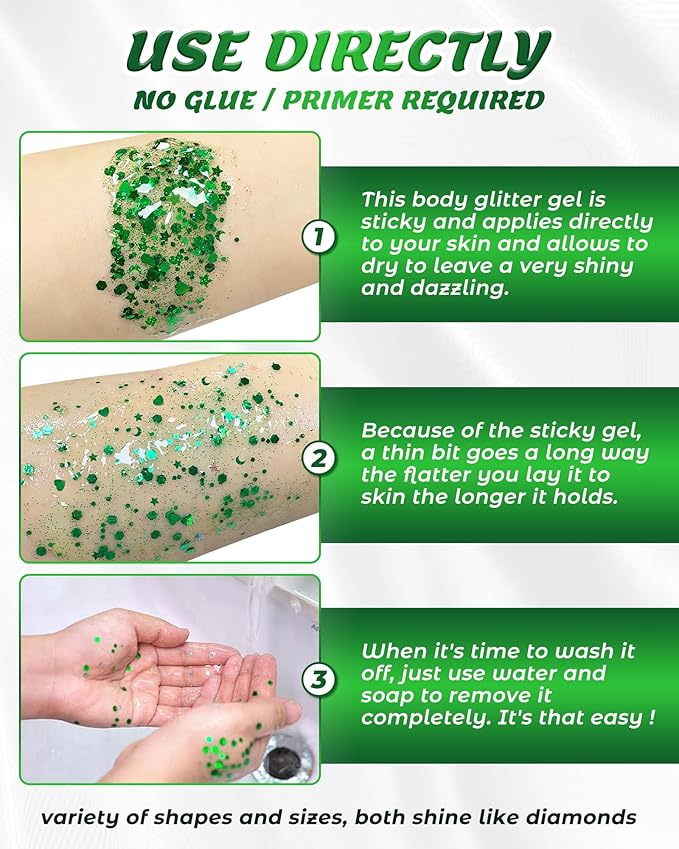 USE DIRECTLY
NO GLUE / PRIMER REQUIRED

1

This body glitter gel is sticky and applies directly to your skin and allows to dry to leave a very shiny and dazzling.

2

Because of the sticky gel, a thin bit goes a long way the flatter you lay it to skin the longer it holds.

3

When it's time to wash it off, just use water and soap to remove it completely. It's that easy !

variety of shapes and sizes, both shine like diamonds