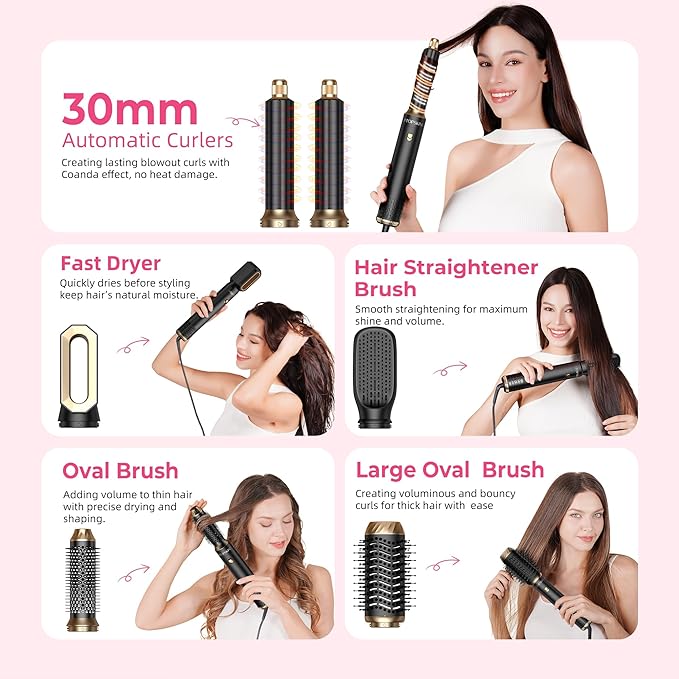 30mm
Automatic Curlers
Creating lasting blowout curls with Coanda effect, no heat damage.

Fast Dryer
Quickly dries before styling keep hair's natural moisture.

Hair Straightener Brush
Smooth straightening for maximum shine and volume.

Oval Brush
Adding volume to thin hair with precise drying and shaping.

Large Oval Brush
Creating voluminous and bouncy curls for thick hair with ease