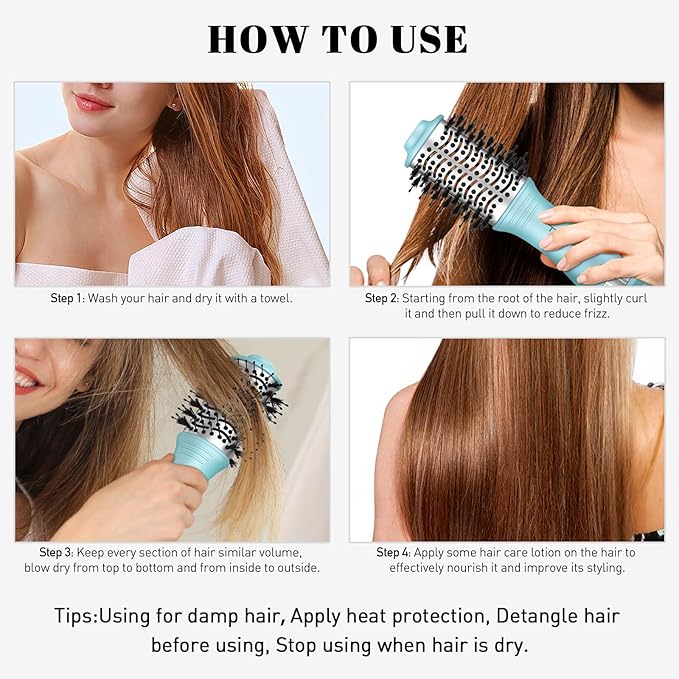 HOW TO USE

Step 1: Wash your hair and dry it with a towel.

Step 2: Starting from the root of the hair, slightly curl it and then pull it down to reduce frizz.

Step 3: Keep every section of hair similar volume, blow dry from top to bottom and from inside to outside.

Step 4: Apply some hair care lotion on the hair to effectively nourish it and improve its styling.

Tips:Using for damp hair, Apply heat protection, Detangle hair before using, Stop using when hair is dry.