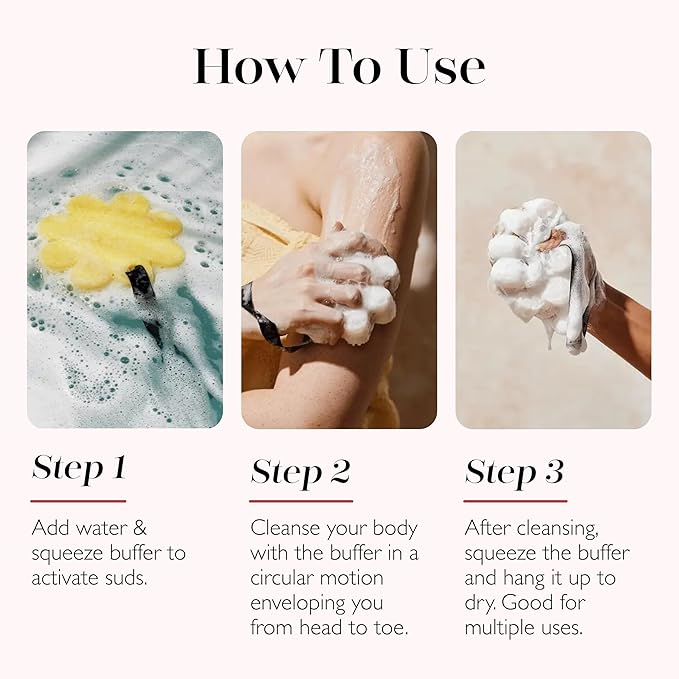 How To Use

Step 1

Add water & squeeze buffer to activate suds.

Step 2

Cleanse your body with the buffer in a circular motion enveloping you from head to toe.

Step 3

After cleansing, squeeze the buffer and hang it up to dry. Good for multiple uses.