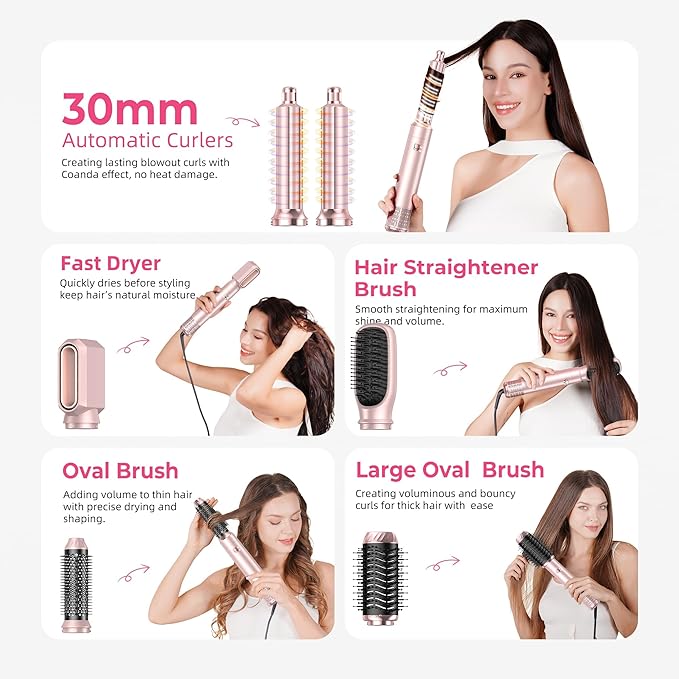 30mm
Automatic Curlers
Creating lasting blowout curls with Coanda effect, no heat damage.

Fast Dryer
Quickly dries before styling keep hair's natural moisture

Hair Straightener Brush
Smooth straightening for maximum shine and volume.

Oval Brush
Adding volume to thin hair with precise drying and shaping.

Large Oval Brush
Creating voluminous and bouncy curls for thick hair with ease