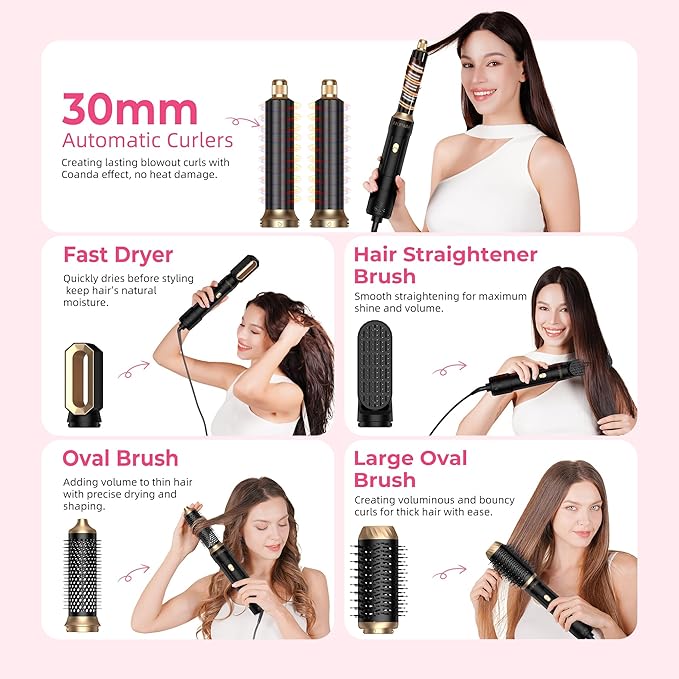 30mm
Automatic Curlers
Creating lasting blowout curls with Coanda effect, no heat damage.

Fast Dryer
Quickly dries before styling keep hair's natural moisture.

Hair Straightener Brush
Smooth straightening for maximum shine and volume.

Oval Brush
Adding volume to thin hair with precise drying and shaping.

Large Oval Brush
Creating voluminous and bouncy curls for thick hair with ease.