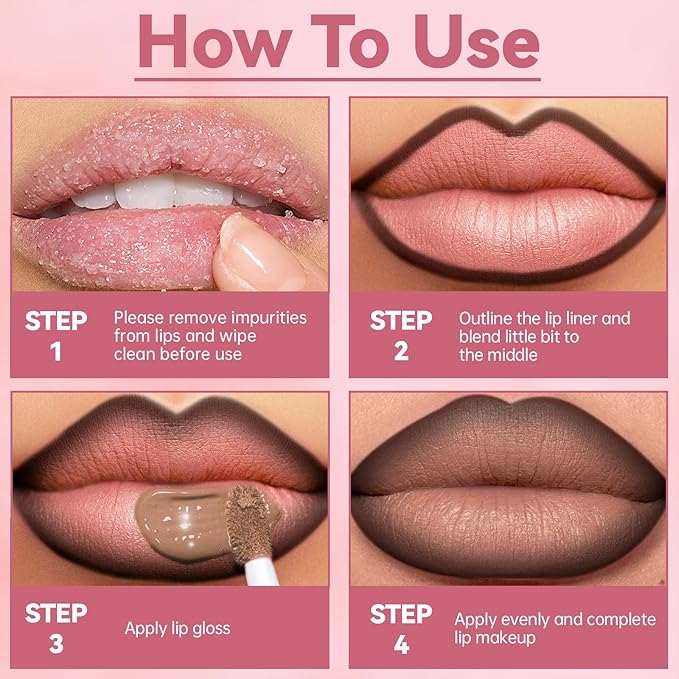 How To Use

STEP 1
Please remove impurities from lips and wipe clean before use

STEP 2
Outline the lip liner and blend little bit to the middle

STEP 3
Apply lip gloss

STEP 4
Apply evenly and complete lip makeup