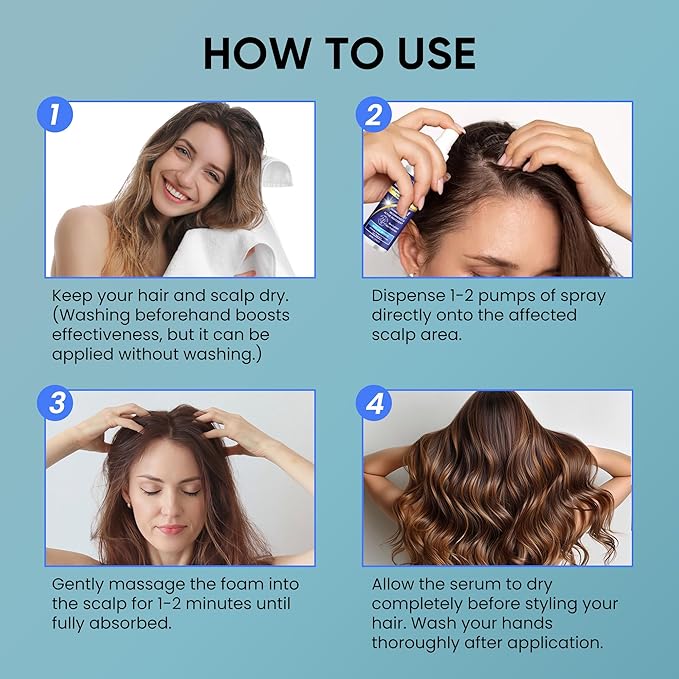 HOW TO USE

1

Keep your hair and scalp dry. (Washing beforehand boosts effectiveness, but it can be applied without washing.)

2

Dispense 1-2 pumps of spray directly onto the affected scalp area.

3

Gently massage the foam into the scalp for 1-2 minutes until fully absorbed.

4

Allow the serum to dry completely before styling your hair. Wash your hands thoroughly after application.