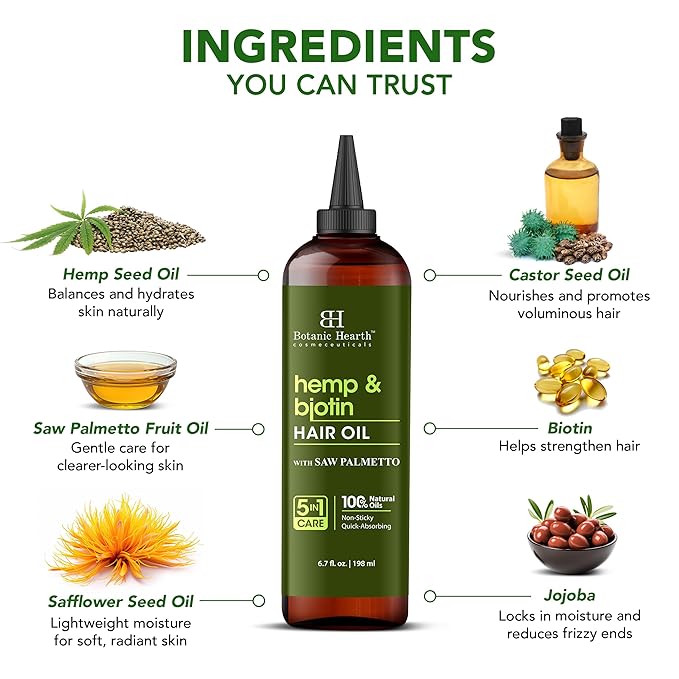 INGREDIENTS
YOU CAN TRUST

Hemp Seed Oil
Balances and hydrates skin naturally

Saw Palmetto Fruit Oil
Gentle care for clearer-looking skin

Safflower Seed Oil
Lightweight moisture for soft, radiant skin

BH
Botanic Hearth™
cosmeceuticals

hemp & biotin
HAIR OIL
WITH SAW PALMETTO

5 IN 1 CARE
100% Natural Oils
Non-Sticky
Quick-Absorbing

6.7 fl. oz. | 198 ml

Castor Seed Oil
Nourishes and promotes voluminous hair

Biotin
Helps strengthen hair

Jojoba
Locks in moisture and reduces frizzy ends