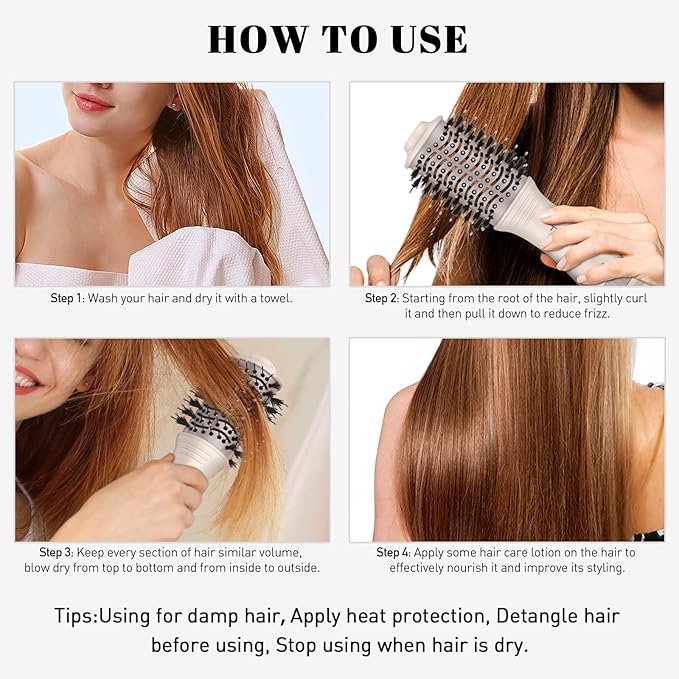 HOW TO USE

Step 1: Wash your hair and dry it with a towel.

Step 2: Starting from the root of the hair, slightly curl it and then pull it down to reduce frizz.

Step 3: Keep every section of hair similar volume, blow dry from top to bottom and from inside to outside.

Step 4: Apply some hair care lotion on the hair to effectively nourish it and improve its styling.

Tips:Using for damp hair, Apply heat protection, Detangle hair before using, Stop using when hair is dry.