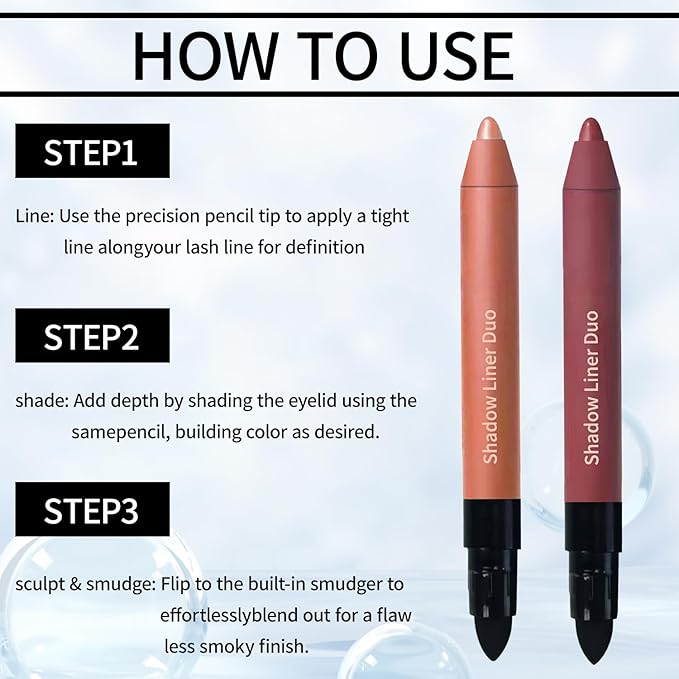 HOW TO USE

STEP1

Line: Use the precision pencil tip to apply a tight line alongyour lash line for definition

STEP2

shade: Add depth by shading the eyelid using the samepencil, building color as desired.

STEP3

sculpt & smudge: Flip to the built-in smudger to effortlesslyblend out for a flaw less smoky finish.

Shadow Liner Duo

Shadow Liner Duo