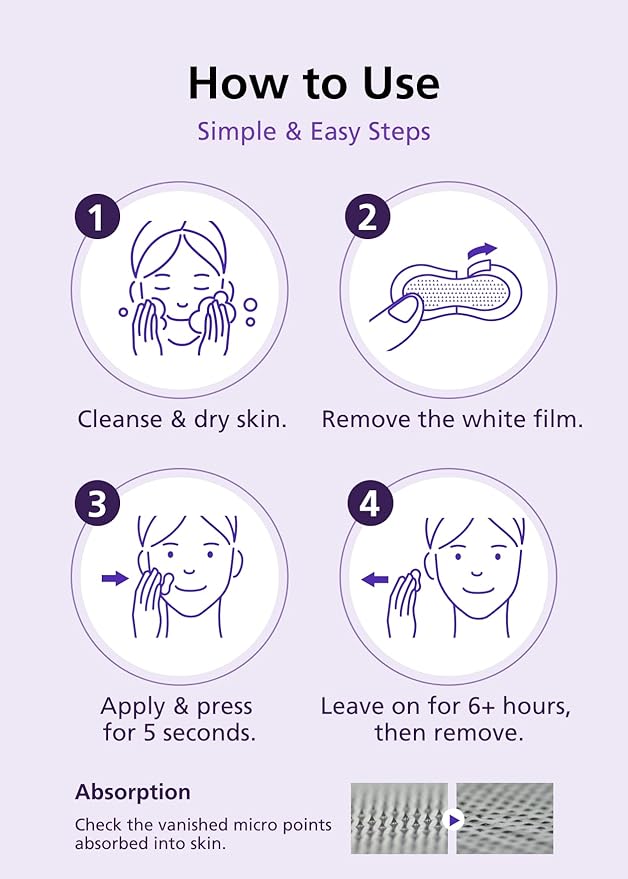 How to Use

Simple & Easy Steps

1

Cleanse & dry skin.

2

Remove the white film.

3

Apply & press for 5 seconds.

4

Leave on for 6+ hours, then remove.

Absorption

Check the vanished micro points absorbed into skin.