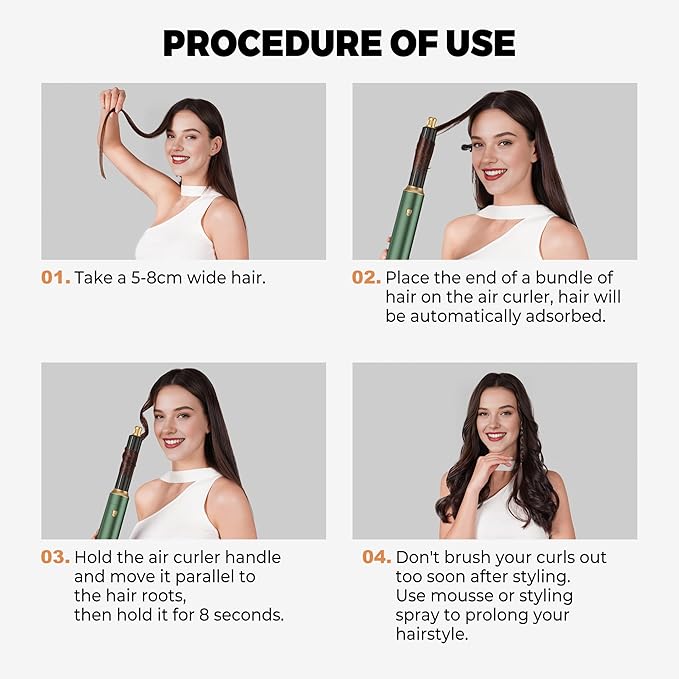 PROCEDURE OF USE

01. Take a 5-8cm wide hair.

02. Place the end of a bundle of hair on the air curler, hair will be automatically adsorbed.

03. Hold the air curler handle and move it parallel to the hair roots, then hold it for 8 seconds.

04. Don't brush your curls out too soon after styling. Use mousse or styling spray to prolong your hairstyle.