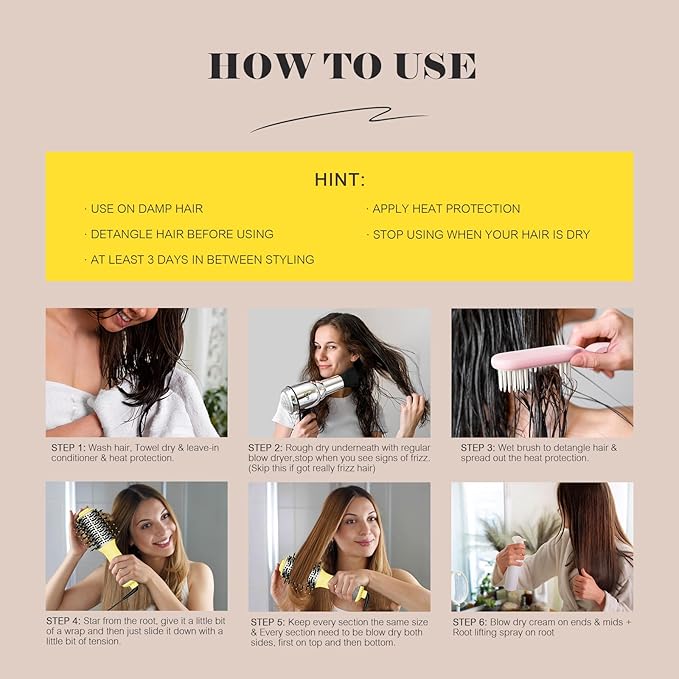 HOW TO USE

HINT:

· USE ON DAMP HAIR

· DETANGLE HAIR BEFORE USING

· AT LEAST 3 DAYS IN BETWEEN STYLING

· APPLY HEAT PROTECTION

· STOP USING WHEN YOUR HAIR IS DRY

STEP 1: Wash hair, Towel dry & leave-in conditioner & heat protection.

STEP 2: Rough dry underneath with regular blow dryer,stop when you see signs of frizz. (Skip this if got really frizz hair)

STEP 3: Wet brush to detangle hair & spread out the heat protection.

STEP 4: Star from the root, give it a little bit of a wrap and then just slide it down with a little bit of tension.

STEP 5: Keep every section the same size & Every section need to be blow dry both sides, first on top and then bottom.

STEP 6: Blow dry cream on ends & mids + Root lifting spray on root