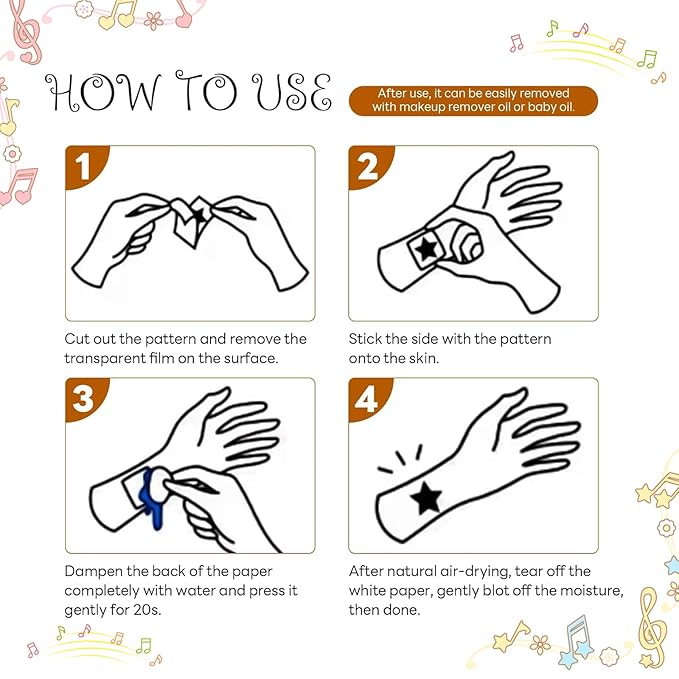 HOW TO USE

After use, it can be easily removed with makeup remover oil or baby oil.

1

Cut out the pattern and remove the transparent film on the surface.

2

Stick the side with the pattern onto the skin.

3

Dampen the back of the paper completely with water and press it gently for 20s.

4

After natural air-drying, tear off the white paper, gently blot off the moisture, then done.