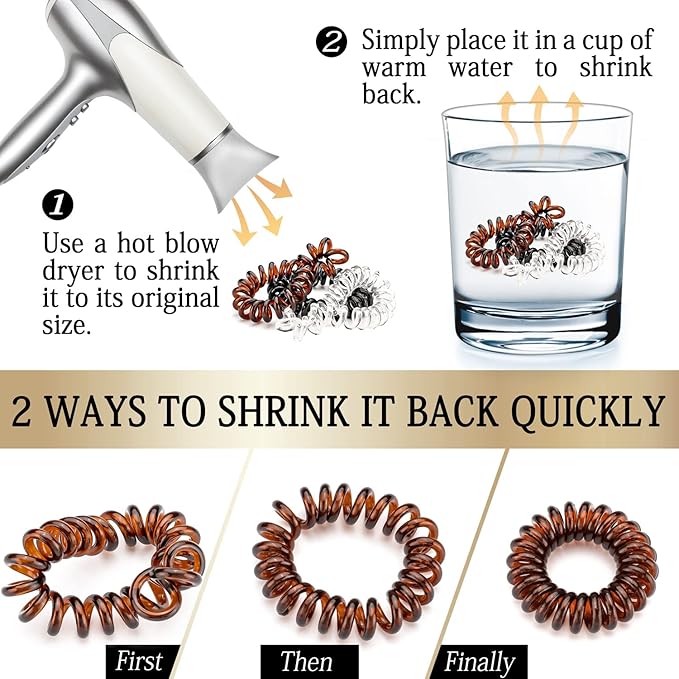 1 Use a hot blow dryer to shrink it to its original size.

2 Simply place it in a cup of warm water to shrink back.

2 WAYS TO SHRINK IT BACK QUICKLY

First

Then

Finally