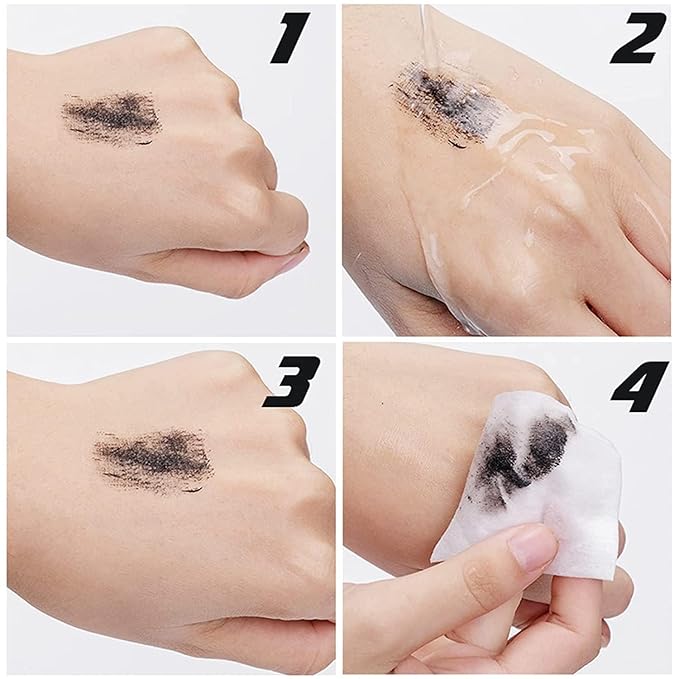 1
2
3
4