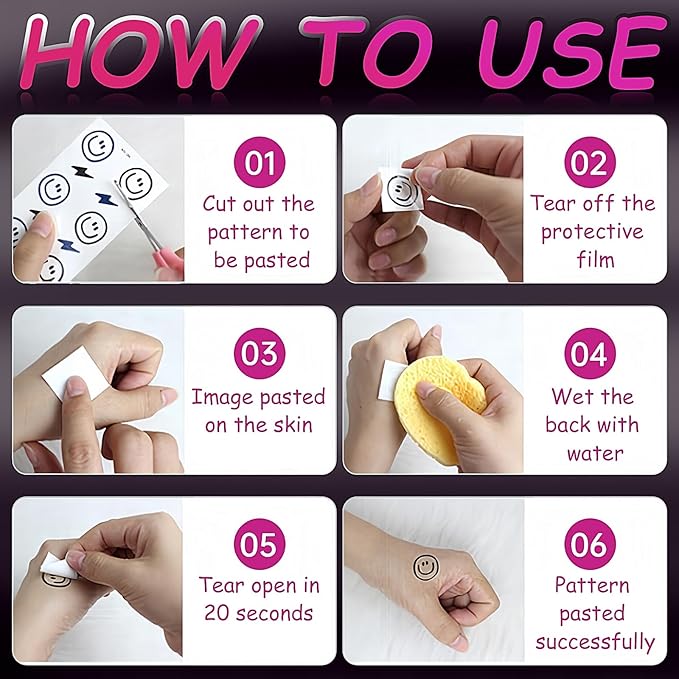 HOW TO USE

01
Cut out the pattern to be pasted

02
Tear off the protective film

03
Image pasted on the skin

04
Wet the back with water

05
Tear open in 20 seconds

06
Pattern pasted successfully