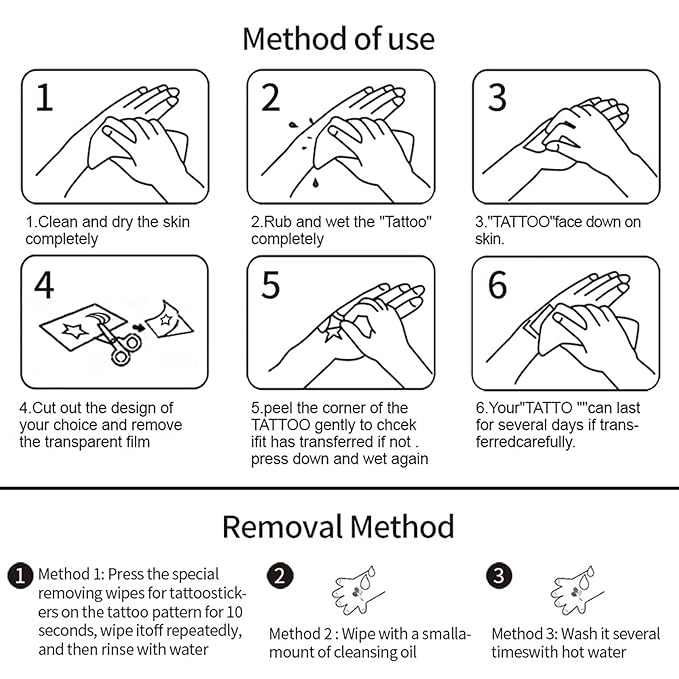 Method of use

1

1.Clean and dry the skin completely

2

2.Rub and wet the "Tattoo" completely

3

3."TATTOO"face down on skin.

4

4.Cut out the design of your choice and remove the transparent film

5

5.peel the corner of the TATTOO gently to chcek ifit has transferred if not . press down and wet again

6

6.Your"TATTO ""can last for several days if transferredcarefully.

Removal Method

1 Method 1: Press the special removing wipes for tattoostickers on the tattoo pattern for 10 seconds, wipe itoff repeatedly, and then rinse with water

2 Method 2 : Wipe with a smallamount of cleansing oil

3 Method 3: Wash it several timeswith hot water