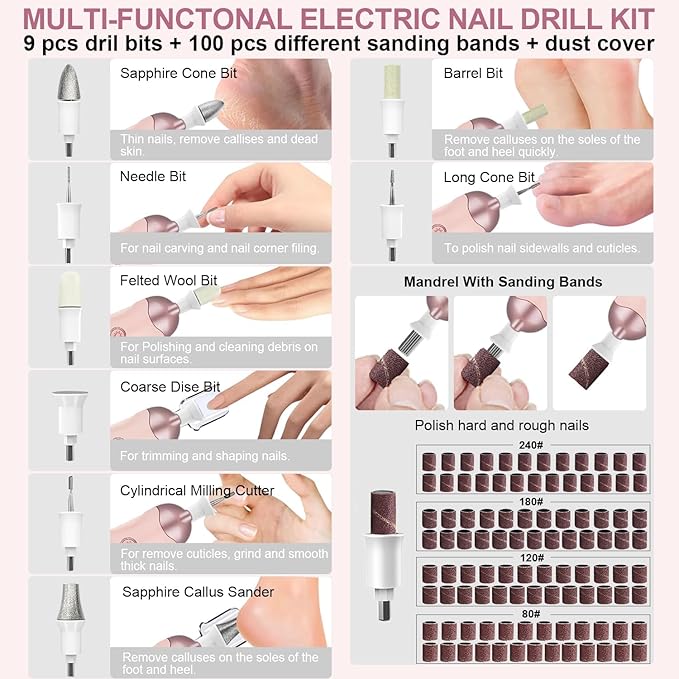 MULTI-FUNCTONAL ELECTRIC NAIL DRILL KIT
9 pcs dril bits + 100 pcs different sanding bands + dust cover

Sapphire Cone Bit
Thin nails, remove callises and dead skin.

Needle Bit
For nail carving and nail corner filing.

Felted Wool Bit
For Polishing and cleaning debris on nail surfaces.

Coarse Dise Bit
For trimming and shaping nails.

Cylindrical Milling Cutter
For remove cuticles, grind and smooth thick nails.

Sapphire Callus Sander
Remove calluses on the soles of the foot and heel.

Barrel Bit
Remove calluses on the soles of the foot and heel quickly.

Long Cone Bit
To polish nail sidewalls and cuticles.

Mandrel With Sanding Bands

Polish hard and rough nails

240#

180#

120#

80#