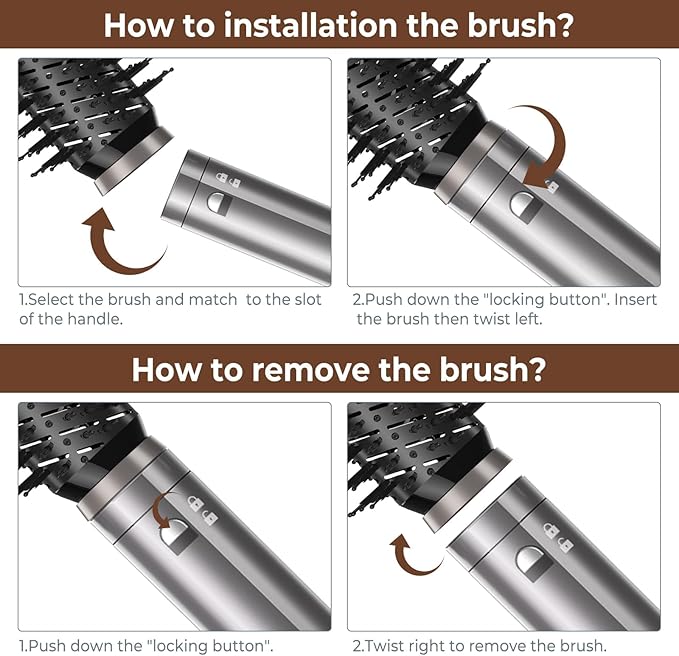 How to installation the brush?

1.Select the brush and match to the slot of the handle.

2.Push down the "locking button". Insert the brush then twist left.

How to remove the brush?

1.Push down the "locking button".

2.Twist right to remove the brush.