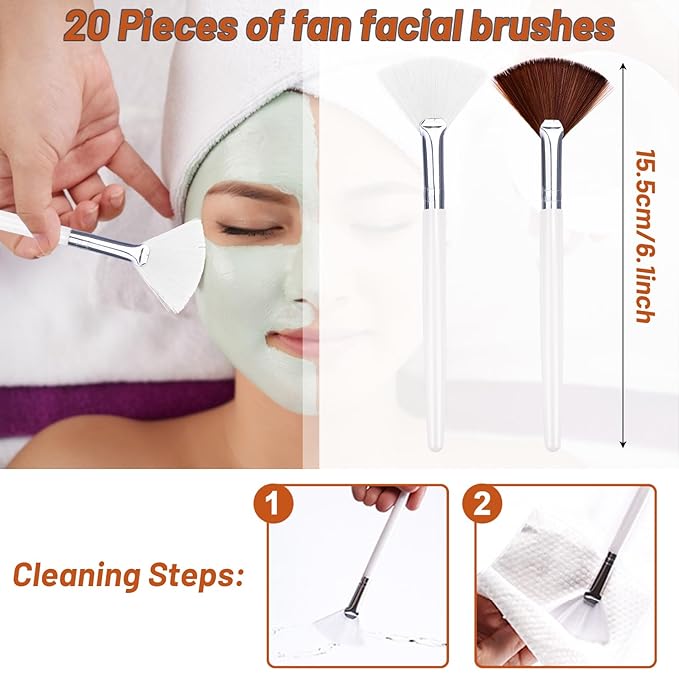 20 Pieces of fan facial brushes

15.5cm/6.1inch

Cleaning Steps:

1

2