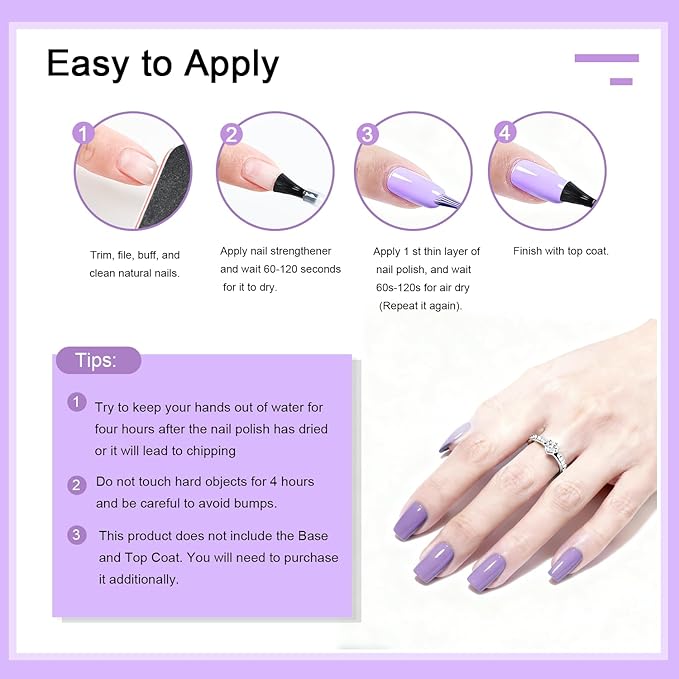 Easy to Apply

1
Trim, file, buff, and clean natural nails.

2
Apply nail strengthener and wait 60-120 seconds for it to dry.

3
Apply 1 st thin layer of nail polish, and wait 60s-120s for air dry (Repeat it again).

4
Finish with top coat.

Tips:

1 Try to keep your hands out of water for four hours after the nail polish has dried or it will lead to chipping

2 Do not touch hard objects for 4 hours and be careful to avoid bumps.

3 This product does not include the Base and Top Coat. You will need to purchase it additionally.