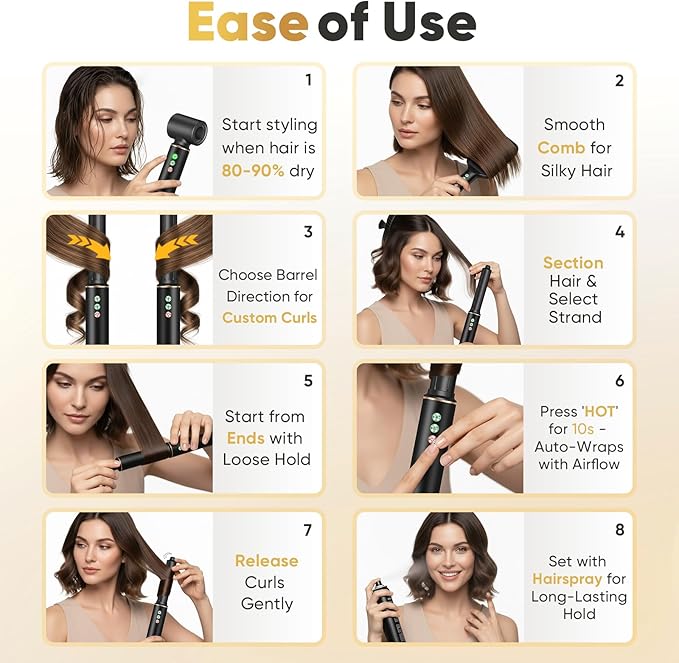 Ease of Use

1
Start styling when hair is 80-90% dry

2
Smooth Comb for Silky Hair

3
Choose Barrel Direction for Custom Curls

4
Section Hair & Select Strand

5
Start from Ends with Loose Hold

6
Press 'HOT' for 10s - Auto-Wraps with Airflow

7
Release Curls Gently

8
Set with Hairspray for Long-Lasting Hold