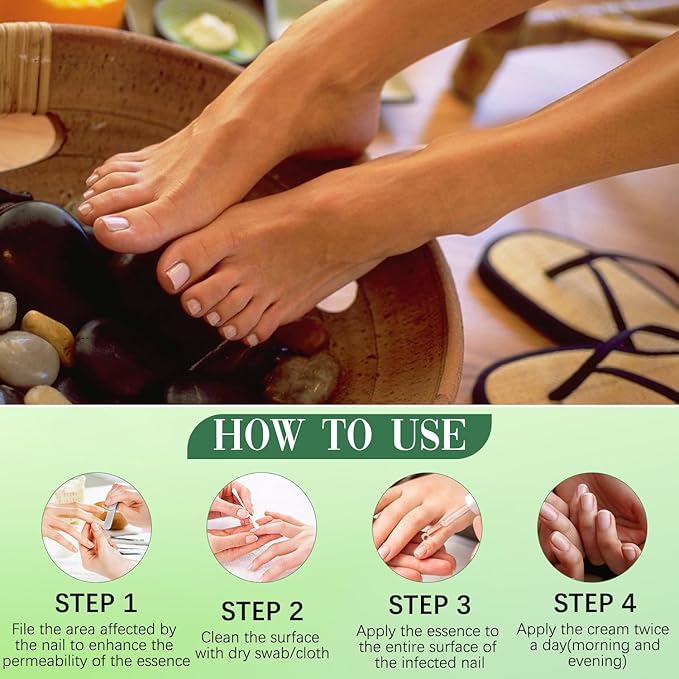 HOW TO USE

STEP 1
File the area affected by the nail to enhance the permeability of the essence

STEP 2
Clean the surface with dry swab/cloth

STEP 3
Apply the essence to the entire surface of the infected nail

STEP 4
Apply the cream twice a day(morning and evening)