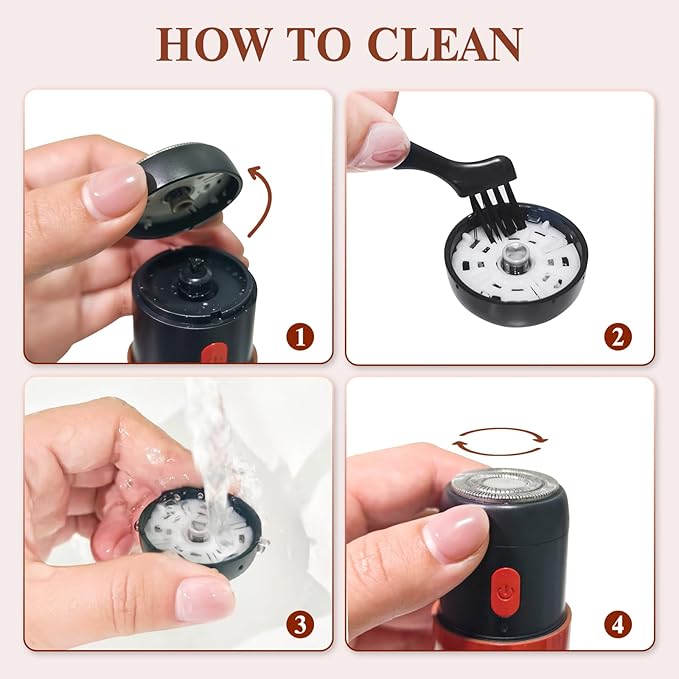 HOW TO CLEAN

1

2

3

4